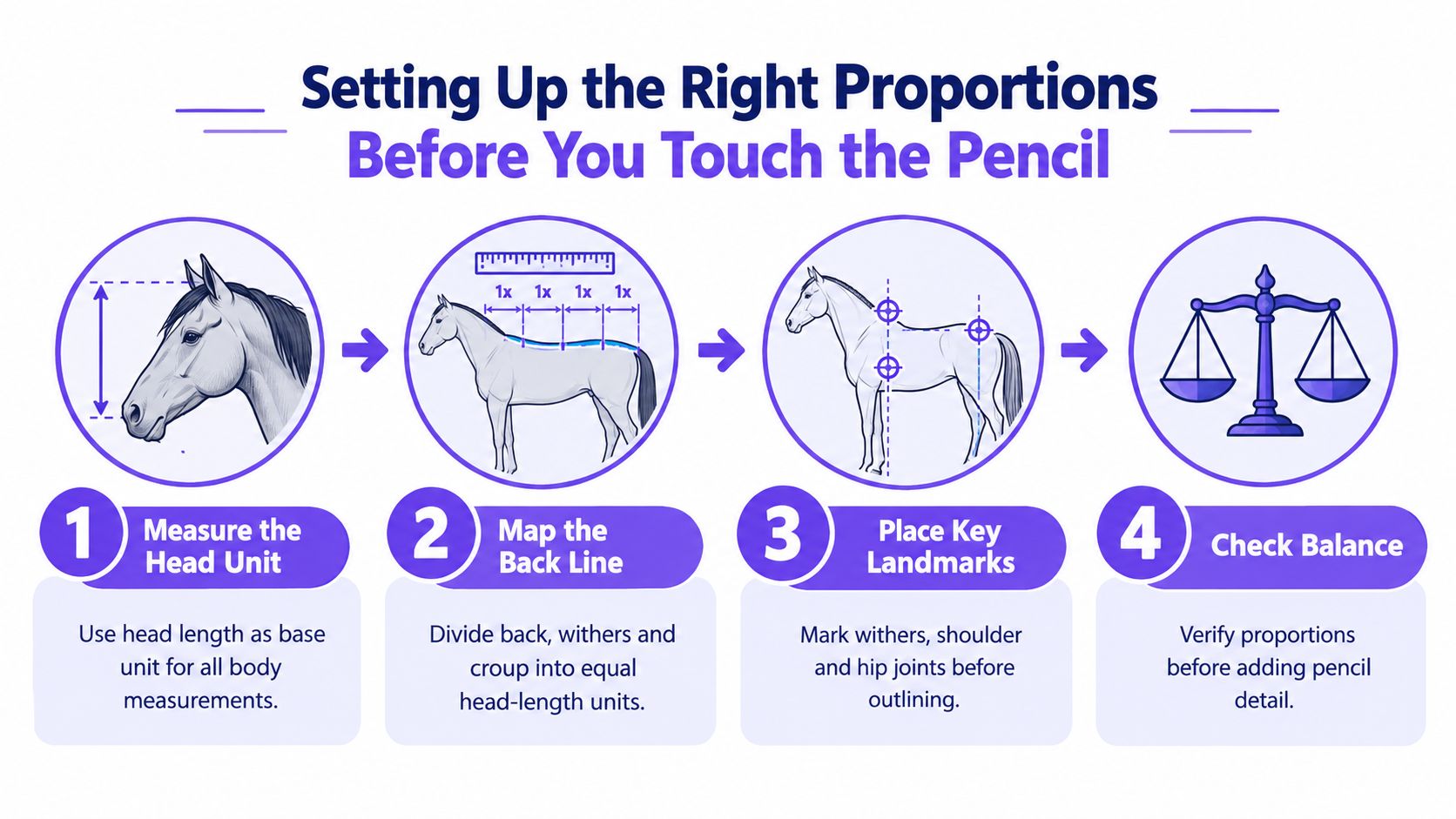 Setting Up the Right Proportions
Before You Touch the Pencil

1x 1x 1x 1x

1 Measure the Head Unit

Use head length as base unit for all body measurements.

2 Map the Back Line

Divide back, withers and croup into equal head-length units.

3 Place Key Landmarks

Mark withers, shoulder and hip joints before outlining.

4 Check Balance

Verify proportions before adding pencil detail.